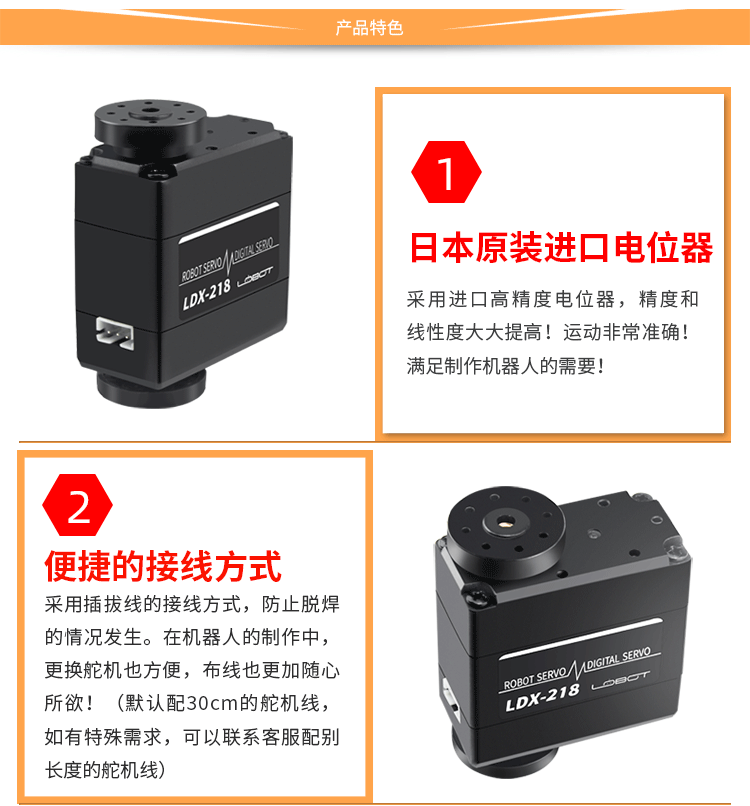 产品特色

ROBOT SERVO DIGITAL SERVO
LDX-218 LOBOT

1

日本原装进口电位器

采用进口高精度电位器，精度和线性度大大提高！运动非常准确！满足制作机器人的需要！

2

便捷的接线方式

采用插拔线的接线方式，防止脱焊的情况发生。在机器人的制作中，更换舵机也方便，布线也更加随心所欲！（默认配30cm的舵机线，如有特殊需求，可以联系客服配别长度的舵机线）

ROBOT SERVO DIGITAL SERVO
LDX-218 LOBOT