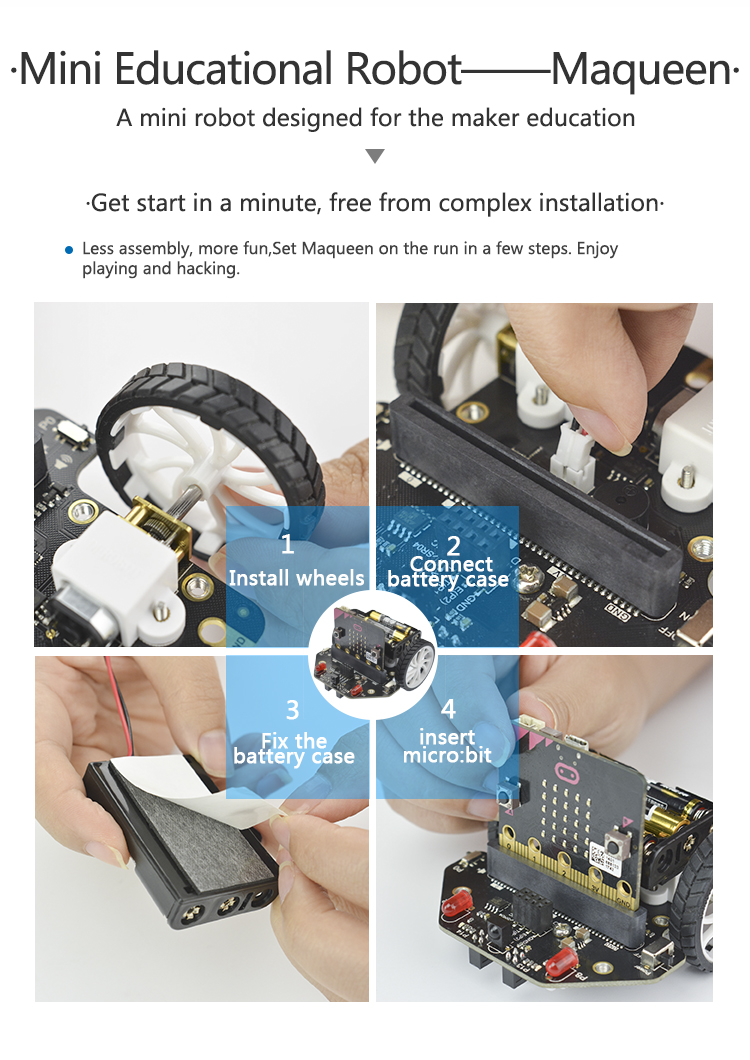 ·Mini Educational Robot——Maqueen·

A mini robot designed for the maker education

·Get start in a minute, free from complex installation·

Less assembly, more fun,Set Maqueen on the run in a few steps. Enjoy playing and hacking.

1
Install wheels

2
Connect battery case

3
Fix the battery case

4
insert micro:bit